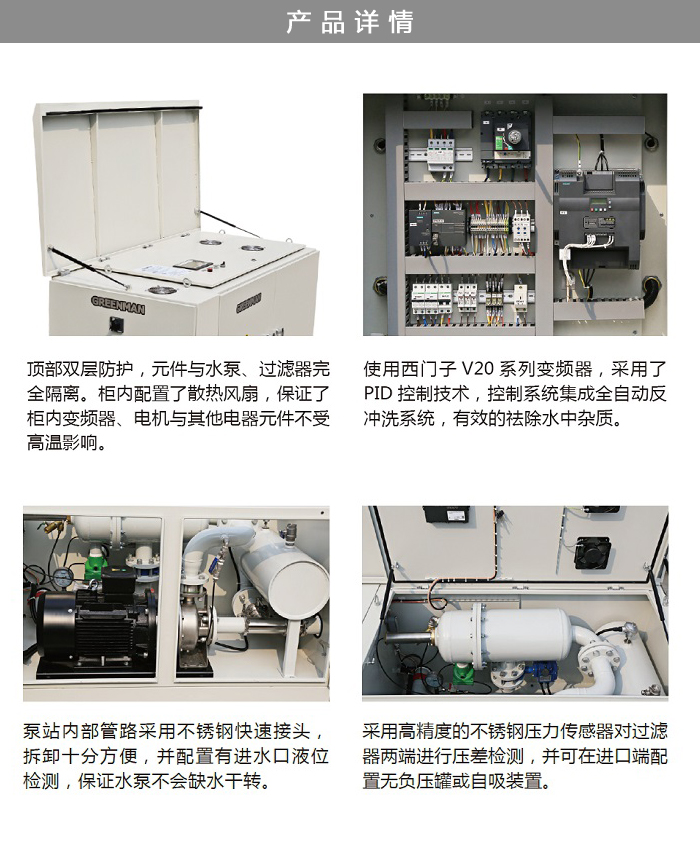 产品详情

GREENMAN

GREENMAN

顶部双层防护，元件与水泵、过滤器完全隔离。柜内配置了散热风扇，保证了柜内变频器、电机与其他电器元件不受高温影响。

使用西门子 V20 系列变频器，采用了 PID 控制技术，控制系统集成全自动反冲洗系统，有效的祛除水中杂质。

泵站内部管路采用不锈钢快速接头，拆卸十分方便，并配置有进水口液位检测，保证水泵不会缺水干转。

采用高精度的不锈钢压力传感器对过滤器两端进行压差检测，并可在进口端配置无负压罐或自吸装置。